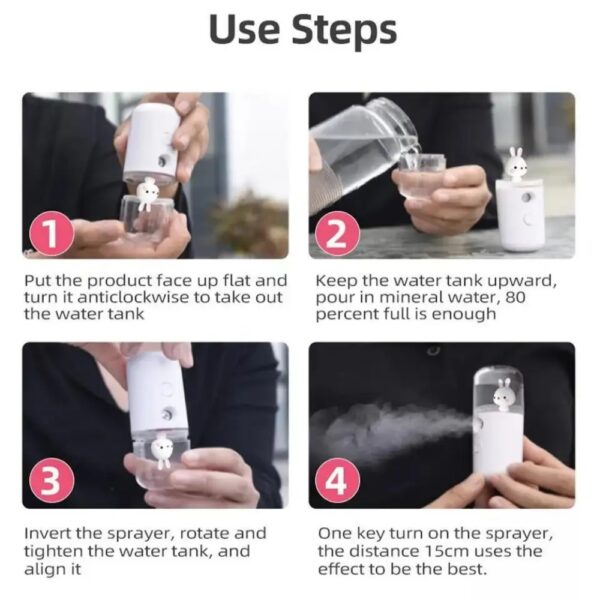 Use Steps

1

Put the product face up flat and turn it anticlockwise to take out the water tank

2

Keep the water tank upward, pour in mineral water, 80 percent full is enough

3

Invert the sprayer, rotate and tighten the water tank, and align it

4

One key turn on the sprayer, the distance 15cm uses the effect to be the best.